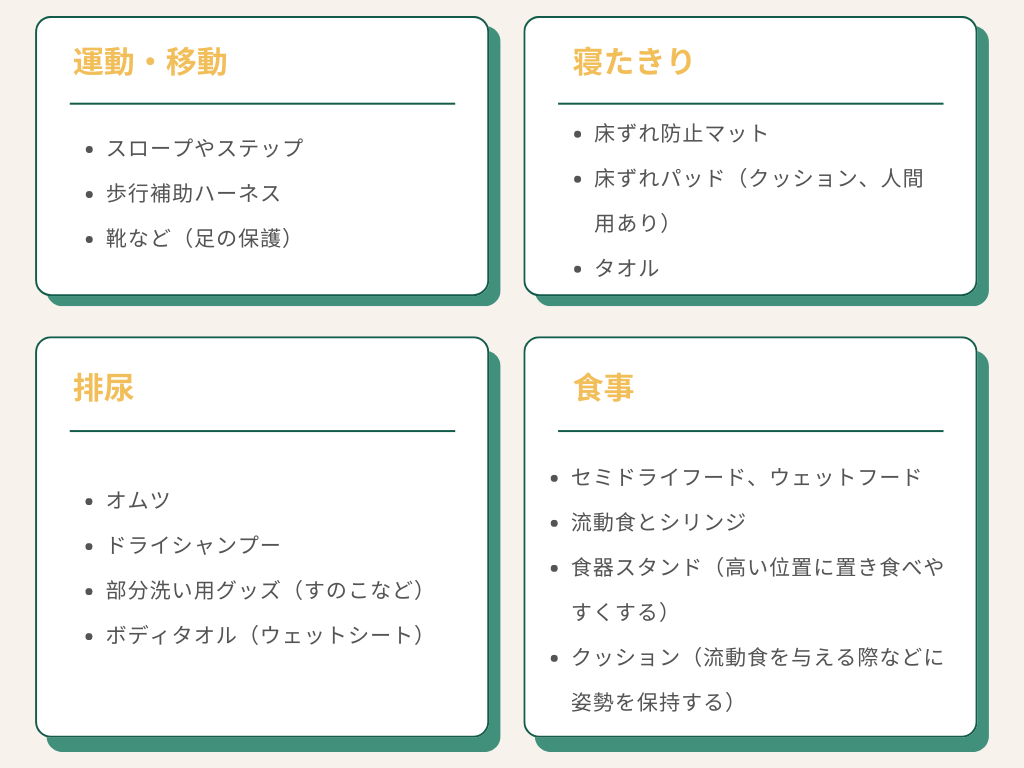 運動・移動

• スロープやステップ
• 歩行補助ハーネス
• 靴など（足の保護）

寝たきり

• 床ずれ防止マット
• 床ずれパッド（クッション、人間用あり）
• タオル

排尿

• オムツ
• ドライシャンプー
• 部分洗い用グッズ（すのこなど）
• ボディタオル（ウェットシート）

食事

• セミドライフード、ウェットフード
• 流動食とシリンジ
• 食器スタンド（高い位置に置き食べやすくする）
• クッション（流動食を与える際などに姿勢を保持する）